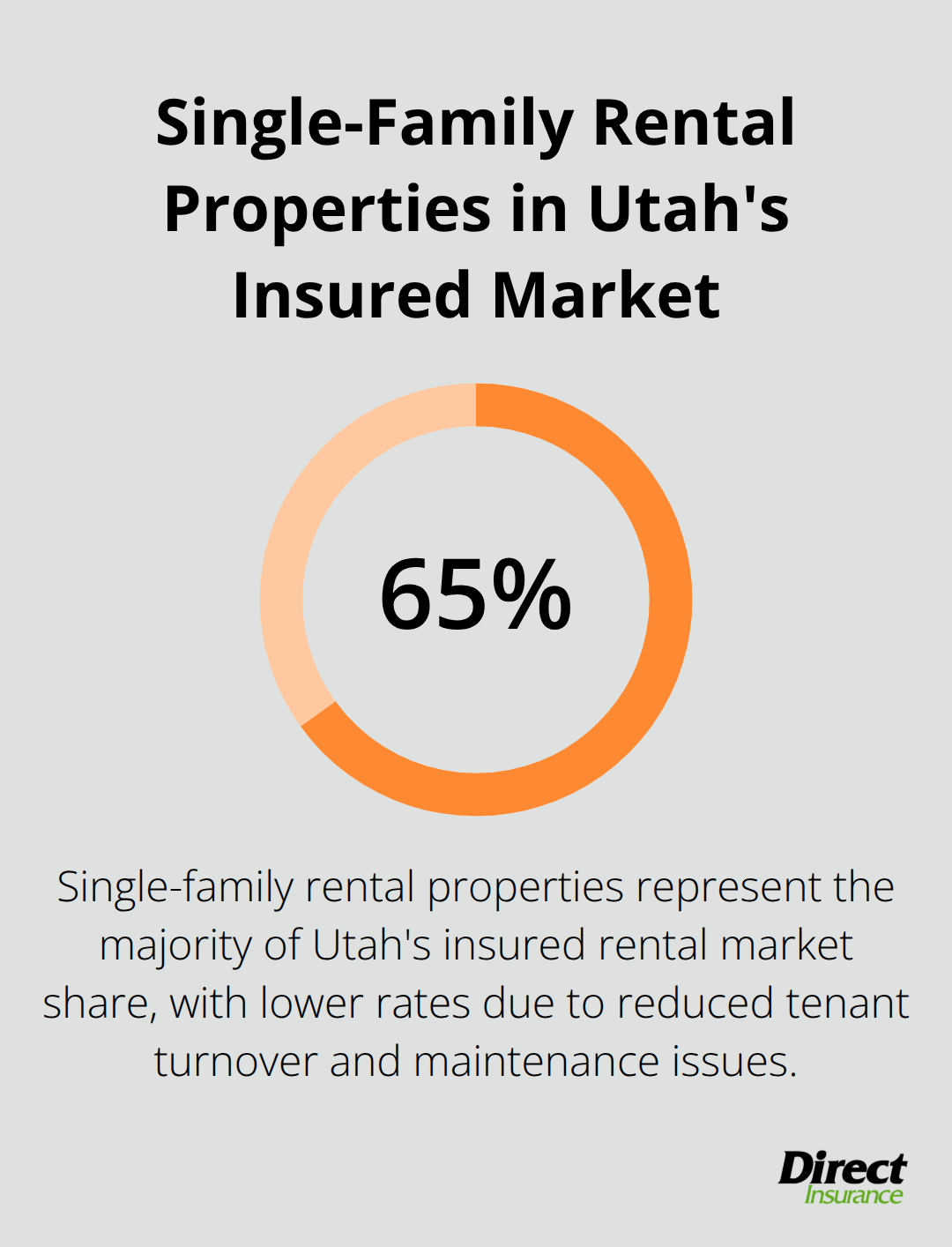 Single-Family Rental Properties in Utah's Insured Market

65%

Single-family rental properties represent the majority of Utah's insured rental market share, with lower rates due to reduced tenant turnover and maintenance issues.

Direct
Insurance