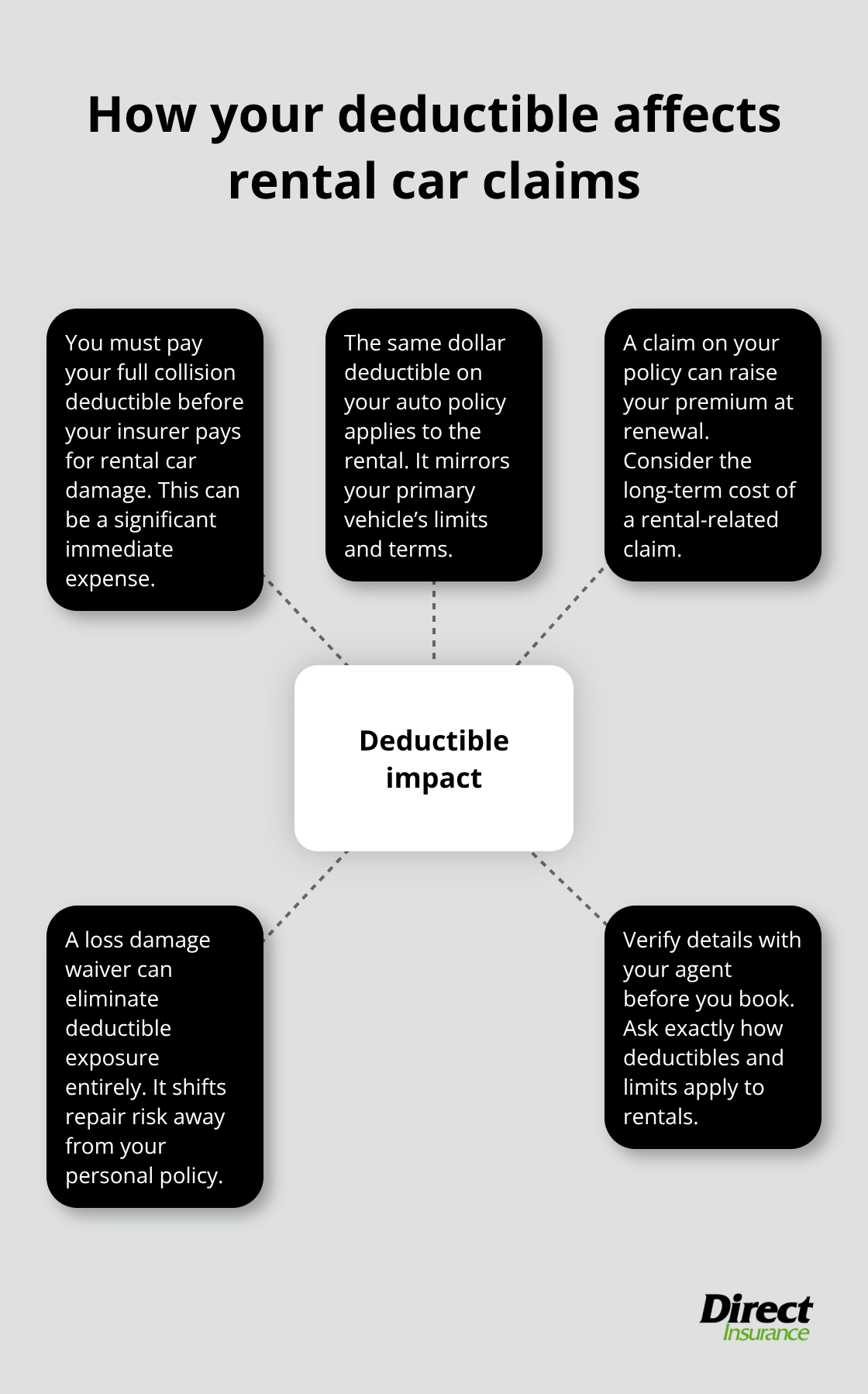 How your deductible affects rental car claims

You must pay your full collision deductible before your insurer pays for rental car damage. This can be a significant immediate expense.

The same dollar deductible on your auto policy applies to the rental. It mirrors your primary vehicle's limits and terms.

A claim on your policy can raise your premium at renewal. Consider the long-term cost of a rental-related claim.

Deductible impact

A loss damage waiver can eliminate deductible exposure entirely. It shifts repair risk away from your personal policy.

Verify details with your agent before you book. Ask exactly how deductibles and limits apply to rentals.

Direct Insurance