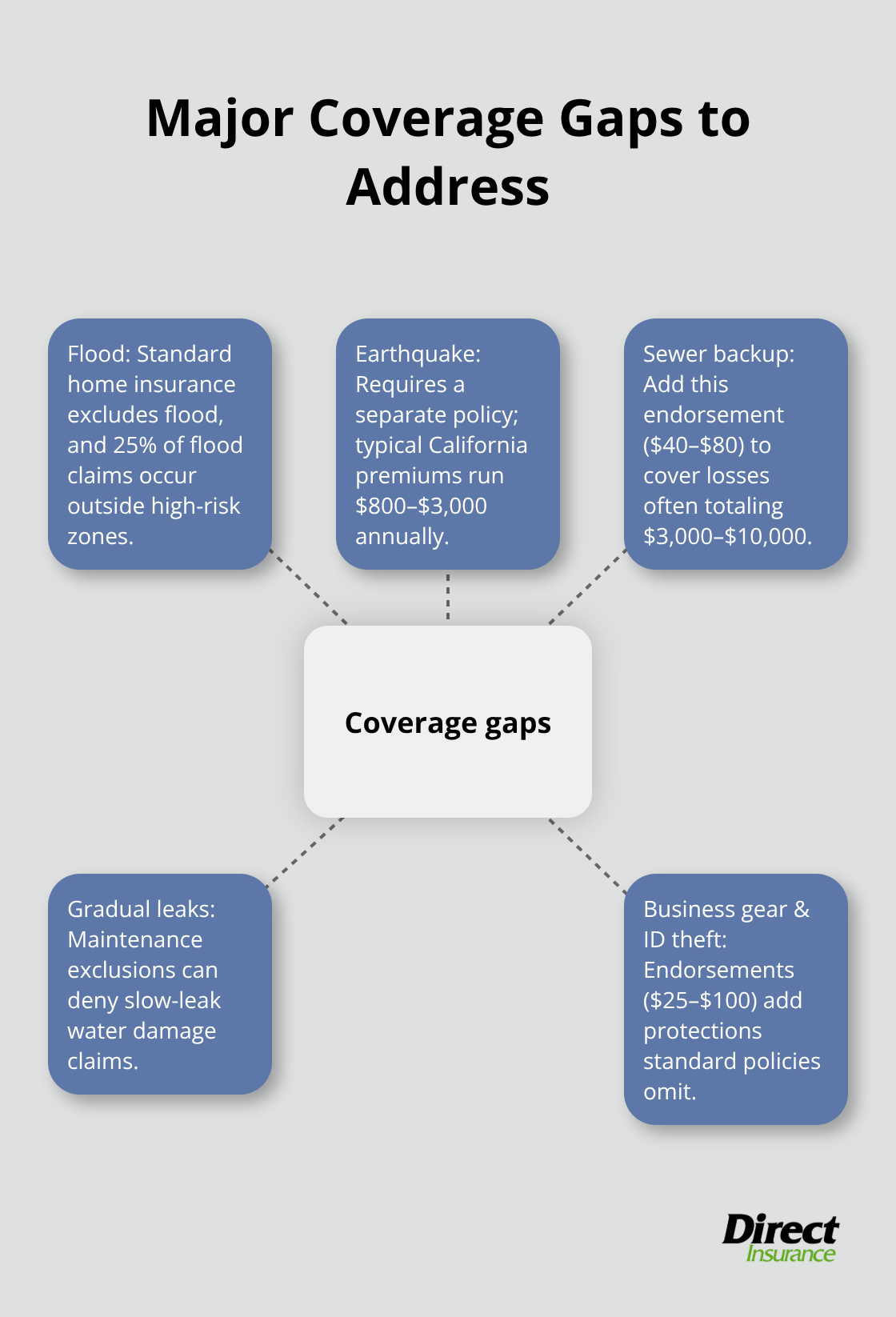 Major Coverage Gaps to Address

Flood: Standard home insurance excludes flood, and 25% of flood claims occur outside high-risk zones.

Earthquake: Requires a separate policy; typical California premiums run \$800–\$3,000 annually.

Sewer backup: Add this endorsement (\$40–\$80) to cover losses often totaling \$3,000–\$10,000.

Coverage gaps

Gradual leaks: Maintenance exclusions can deny slow-leak water damage claims.

Business gear & ID theft: Endorsements (\$25–\$100) add protections standard policies omit.

Direct Insurance