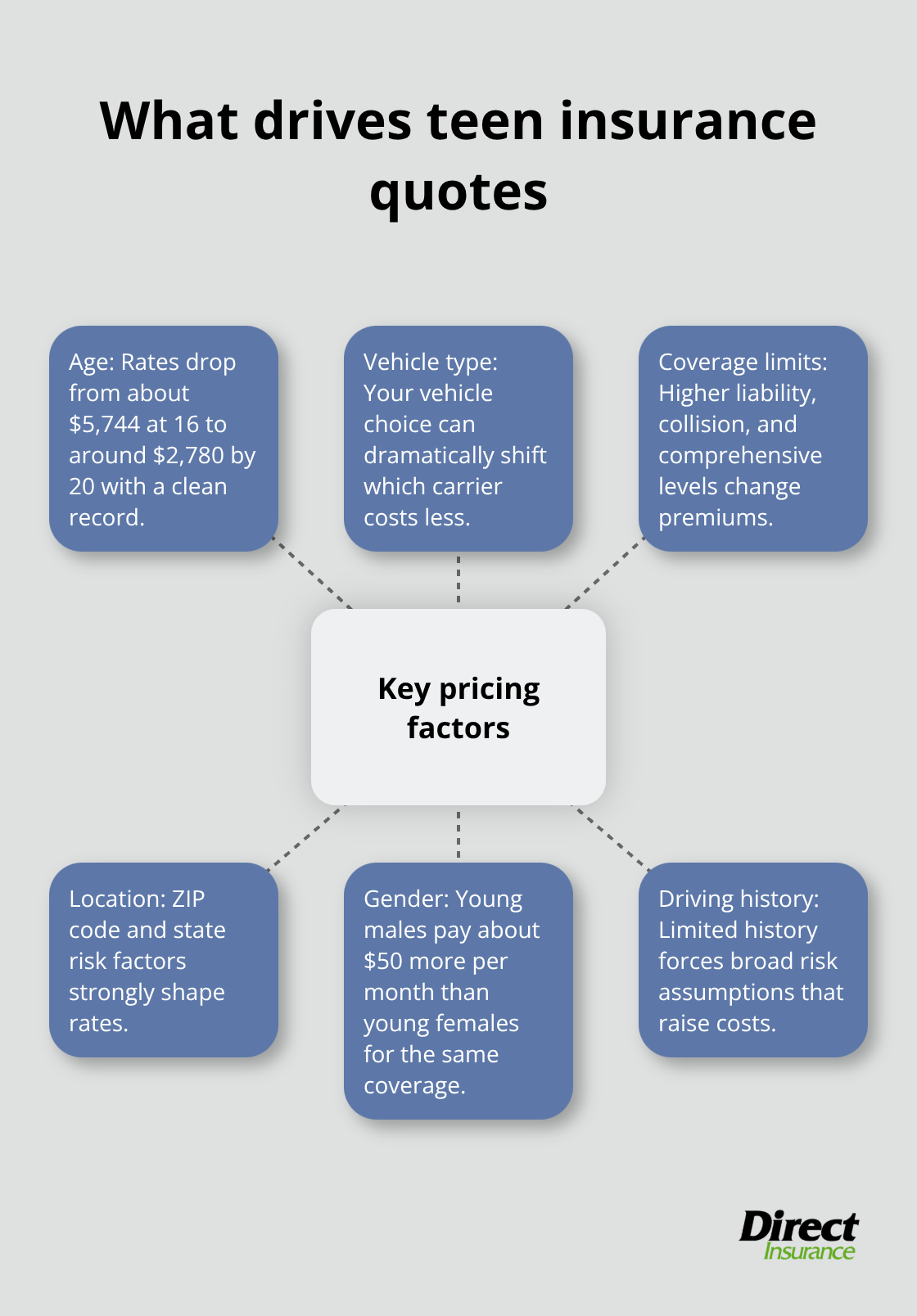 What drives teen insurance quotes

Age: Rates drop from about \$5,744 at 16 to around \$2,780 by 20 with a clean record.

Vehicle type: Your vehicle choice can dramatically shift which carrier costs less.

Coverage limits: Higher liability, collision, and comprehensive levels change premiums.

Key pricing factors

Location: ZIP code and state risk factors strongly shape rates.

Gender: Young males pay about \$50 more per month than young females for the same coverage.

Driving history: Limited history forces broad risk assumptions that raise costs.

Direct Insurance