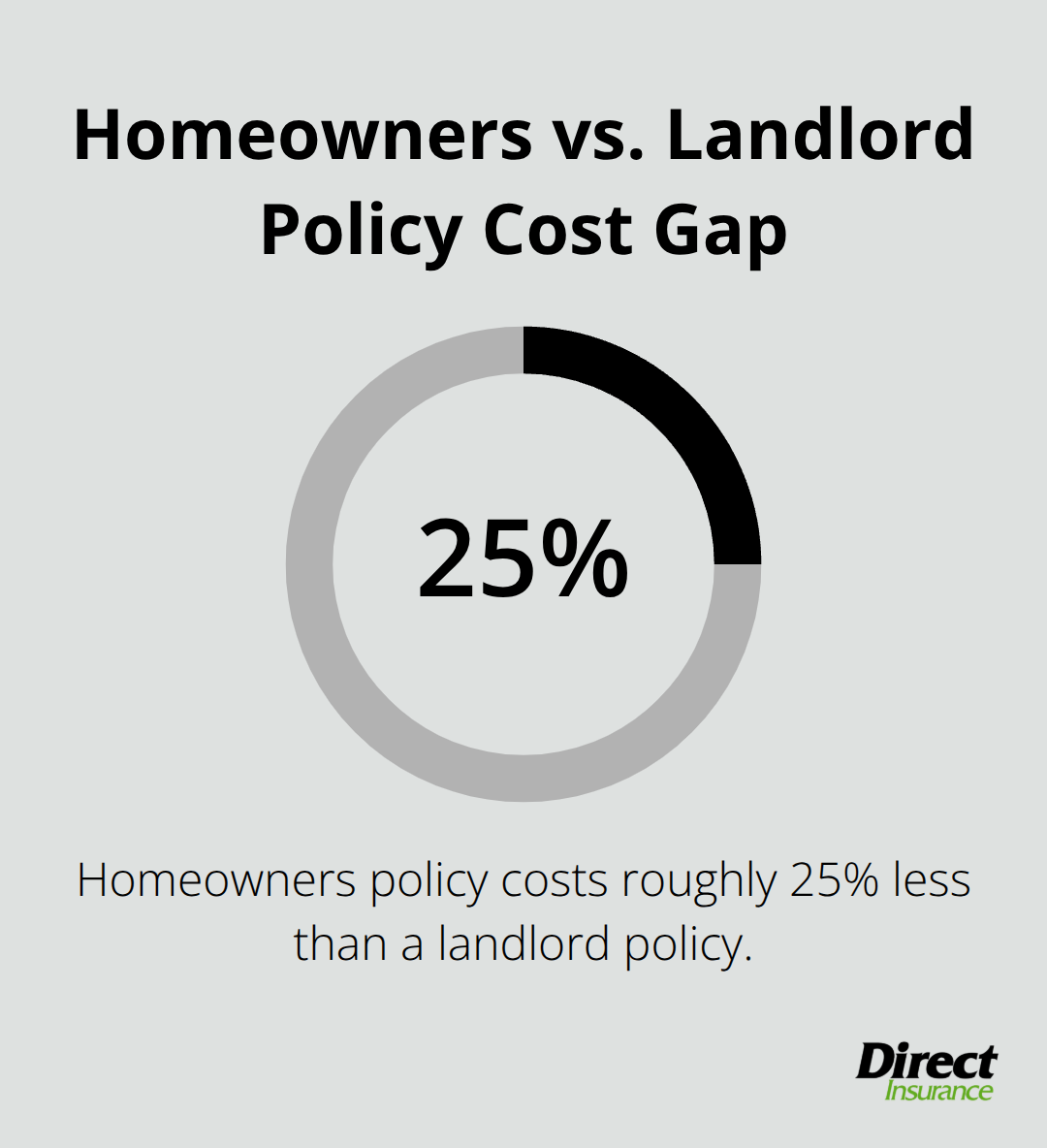 Homeowners vs. Landlord Policy Cost Gap

25%

Homeowners policy costs roughly 25% less than a landlord policy.

Direct Insurance